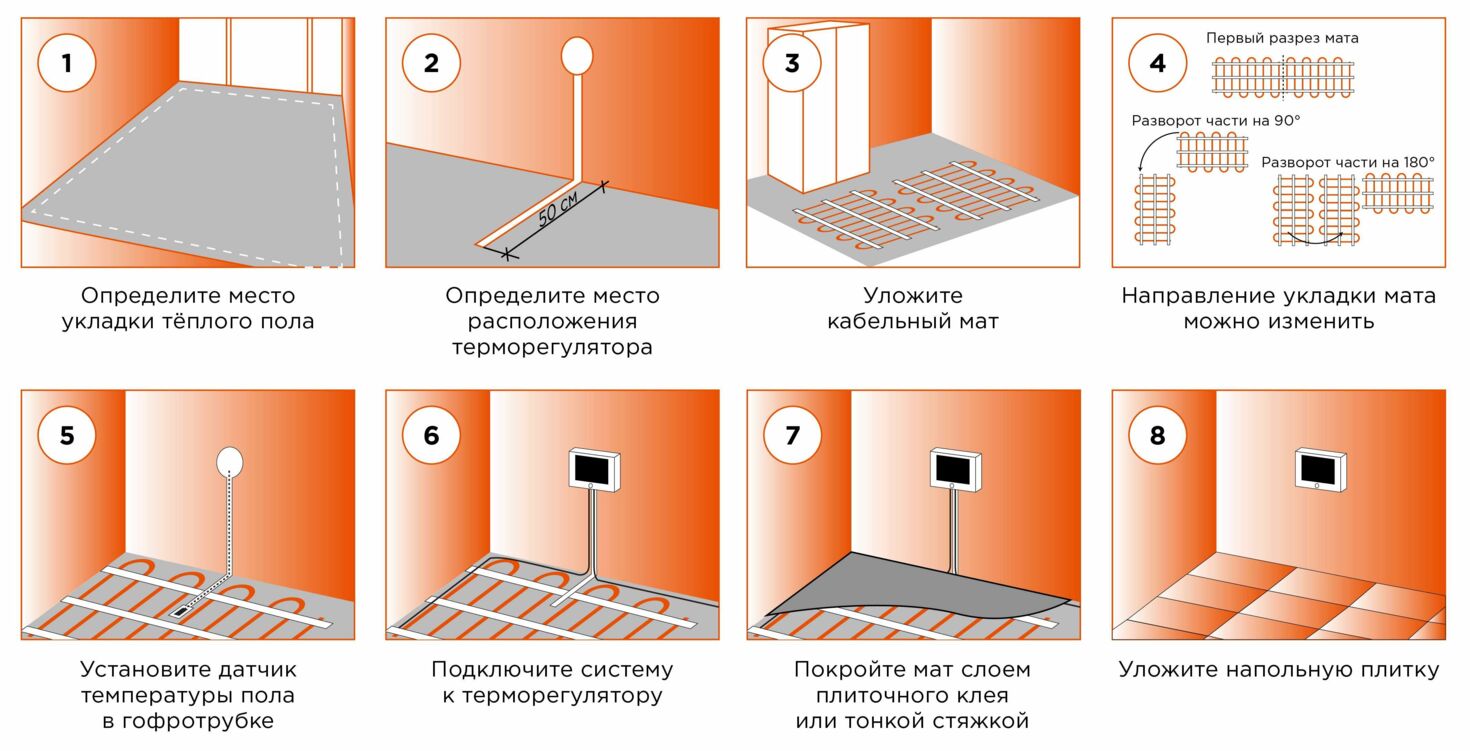 1

Определите место укладки тёплого пола

2

50 см

Определите место расположения терморегулятора

3

Уложите кабельный мат

4

Первый разрез мата

Разворот части на 90°

Разворот части на 180°

Направление укладки мата можно изменить

5

Установите датчик температуры пола в гофротрубке

6

Подключите систему к терморегулятору

7

Покройте мат слоем плиточного клея или тонкой стяжкой

8

Уложите напольную плитку